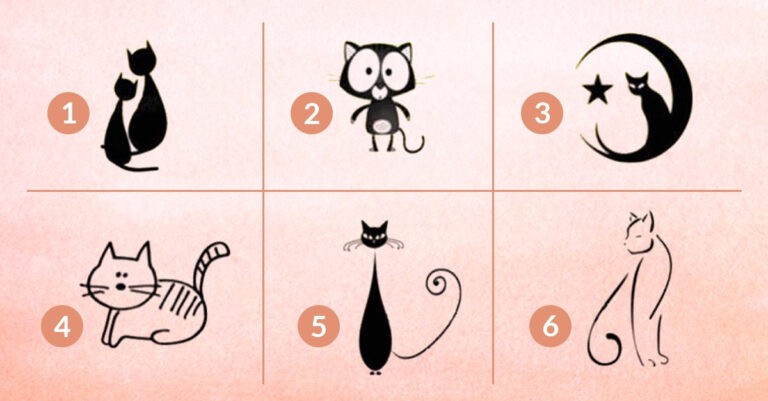 1
2
3
4
5
6